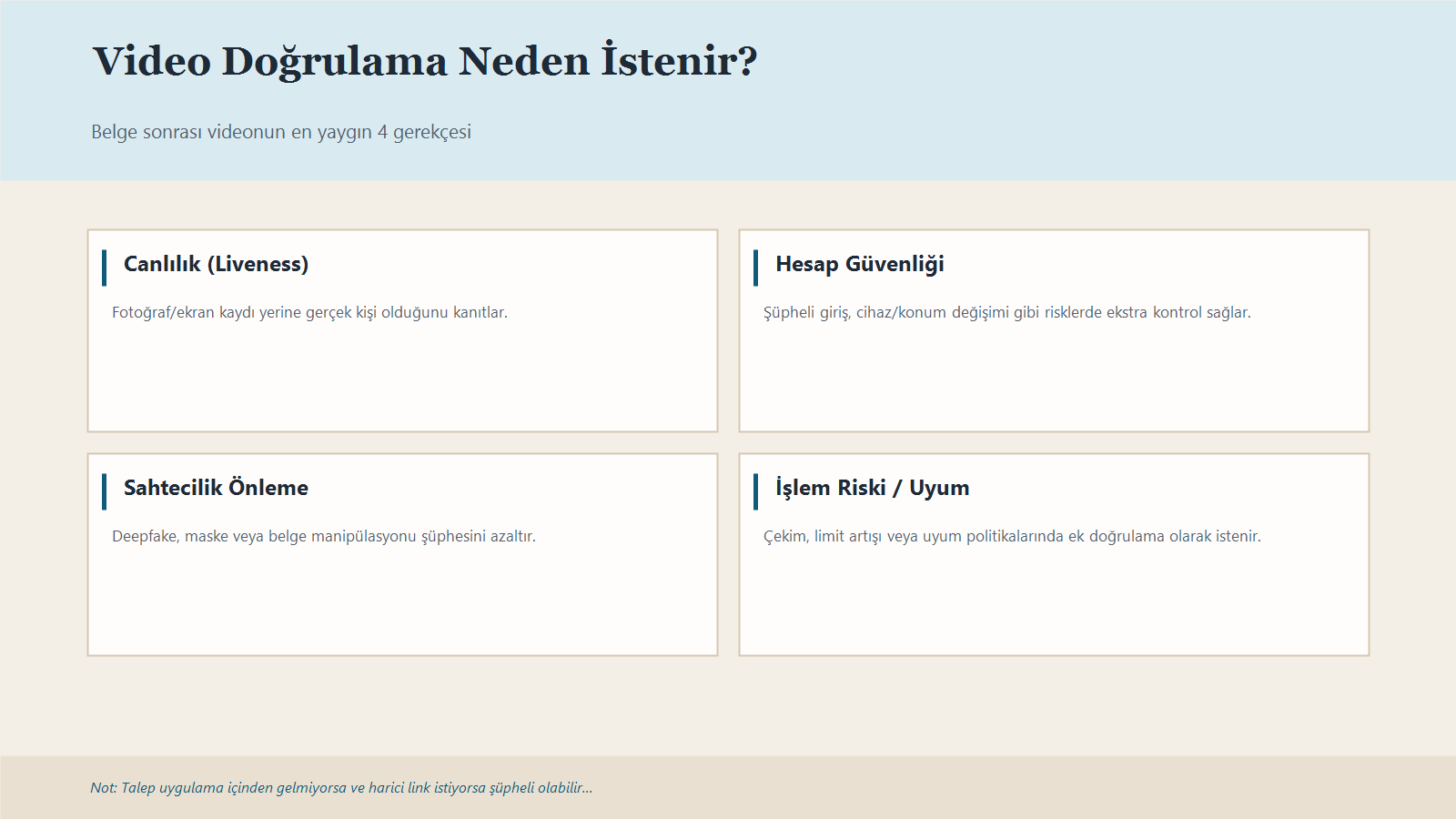 Video Doğrulama Neden İstenir?

Belge sonrası videonun en yaygın 4 gerekçesi

Canlılık (Liveness)

Fotoğraf/ekran kaydı yerine gerçek kişi olduğunu kanıtlar.

Hesap Güvenliği

Şüpheli giriş, cihaz/konum değişimi gibi risklerde ekstra kontrol sağlar.

Sahtecilik Önleme

Deepfake, maske veya belge manipülasyonu şüphesini azaltır.

İşlem Riski / Uyum

Çekim, limit artışı veya uyum politikalarında ek doğrulama olarak istenir.

Not: Talep uygulama içinden gelmiyorsa ve harici link istiyorsa şüpheli olabilir...