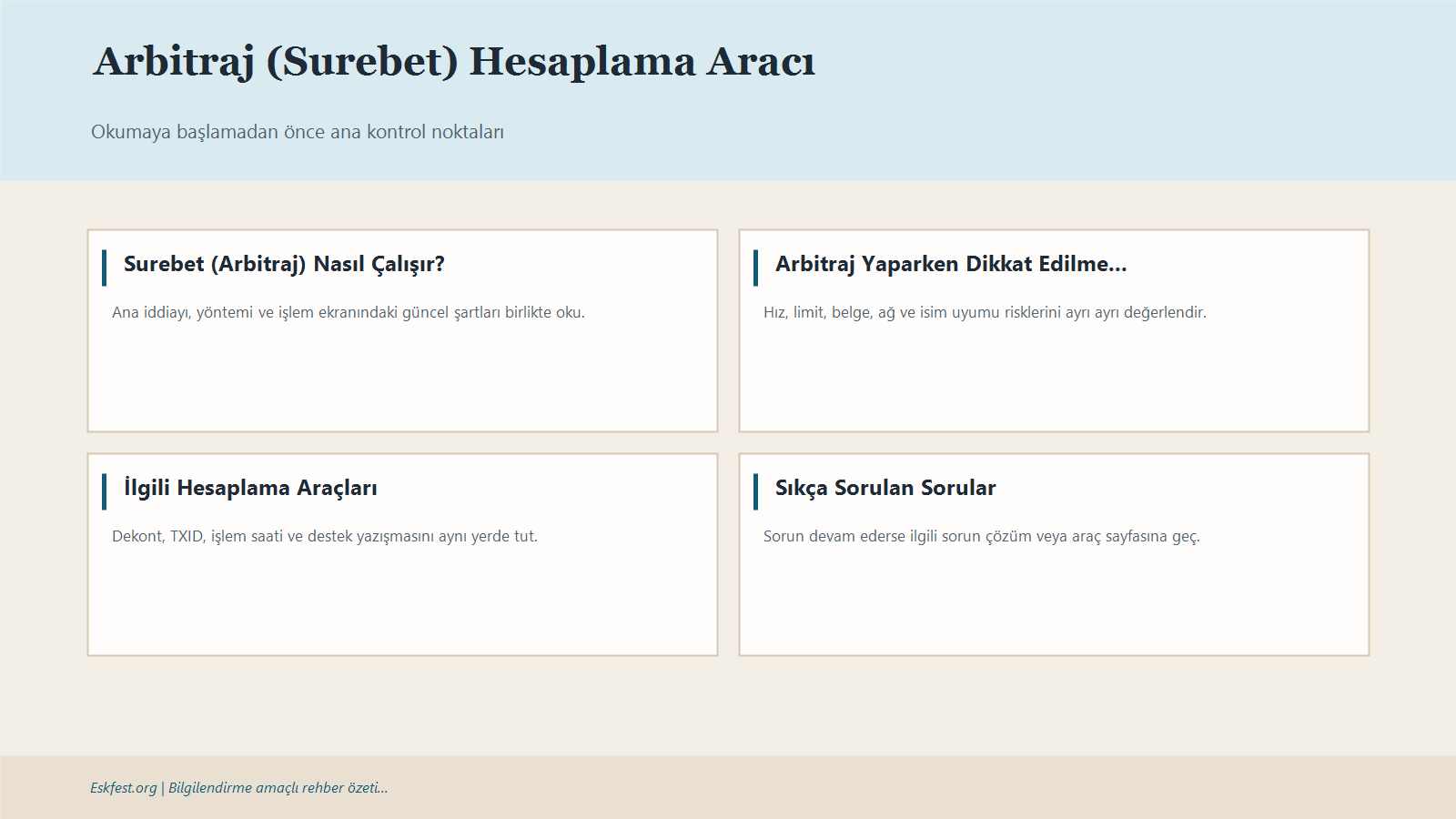 Arbitraj (Surebet) Hesaplama Aracı

Okumaya başlamadan önce ana kontrol noktaları

Surebet (Arbitraj) Nasıl Çalışır?

Ana iddiayı, yöntemi ve işlem ekranındaki güncel şartları birlikte oku.

Arbitraj Yaparken Dikkat Edilme...

Hız, limit, belge, ağ ve isim uyumu risklerini ayrı ayrı değerlendir.

İlgili Hesaplama Araçları

Dekont, TXID, işlem saati ve destek yazışmasını aynı yerde tut.

Sıkça Sorulan Sorular

Sorun devam ederse ilgili sorun çözüm veya araç sayfasına geç.

Eskfest.org | Bilgilendirme amaçlı rehber özeti...