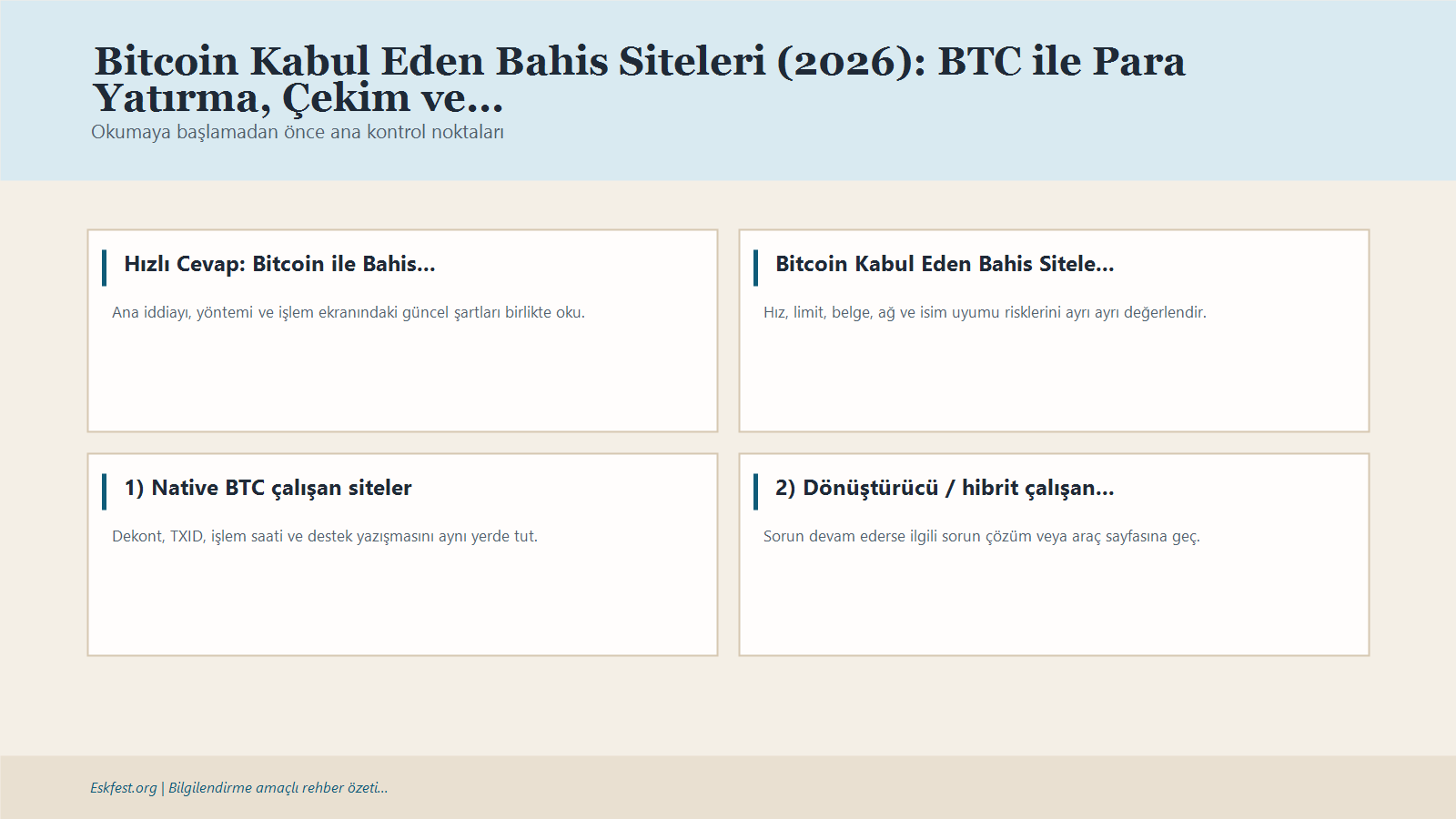 Bitcoin Kabul Eden Bahis Siteleri (2026): BTC ile Para Yatırma, Çekim ve...

Okumaya başlamadan önce ana kontrol noktaları

Hızlı Cevap: Bitcoin ile Bahis...

Ana iddiayı, yöntemi ve işlem ekranındaki güncel şartları birlikte oku.

Bitcoin Kabul Eden Bahis Sitele...

Hız, limit, belge, ağ ve isim uyumu risklerini ayrı ayrı değerlendir.

1) Native BTC çalışan siteler

Dekont, TXID, işlem saati ve destek yazışmasını aynı yerde tut.

2) Dönüştürücü / hibrit çalışan...

Sorun devam ederse ilgili sorun çözüm veya araç sayfasına geç.

Eskfest.org | Bilgilendirme amaçlı rehber özeti...