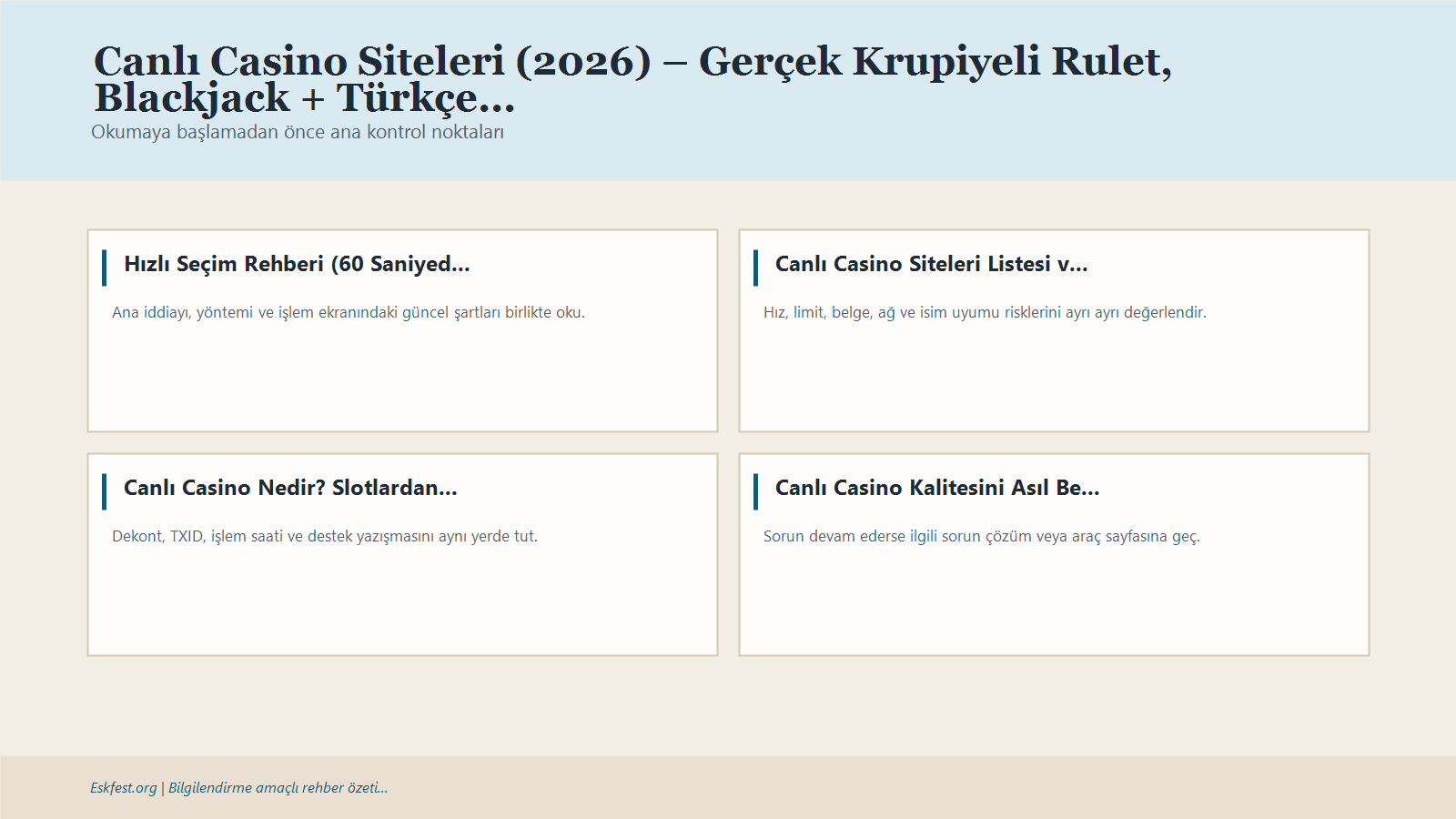 Canlı Casino Siteleri (2026) – Gerçek Krupiyeli Rulet, Blackjack + Türkçe...

Okumaya başlamadan önce ana kontrol noktaları

Hızlı Seçim Rehberi (60 Saniyed...

Ana iddiayı, yöntemi ve işlem ekranındaki güncel şartları birlikte oku.

Canlı Casino Siteleri Listesi v...

Hız, limit, belge, ağ ve isim uyumu risklerini ayrı ayrı değerlendir.

Canlı Casino Nedir? Slotlardan...

Dekont, TXID, işlem saati ve destek yazışmasını aynı yerde tut.

Canlı Casino Kalitesini Asıl Be...

Sorun devam ederse ilgili sorun çözüm veya araç sayfasına geç.

Eskfest.org | Bilgilendirme amaçlı rehber özeti...