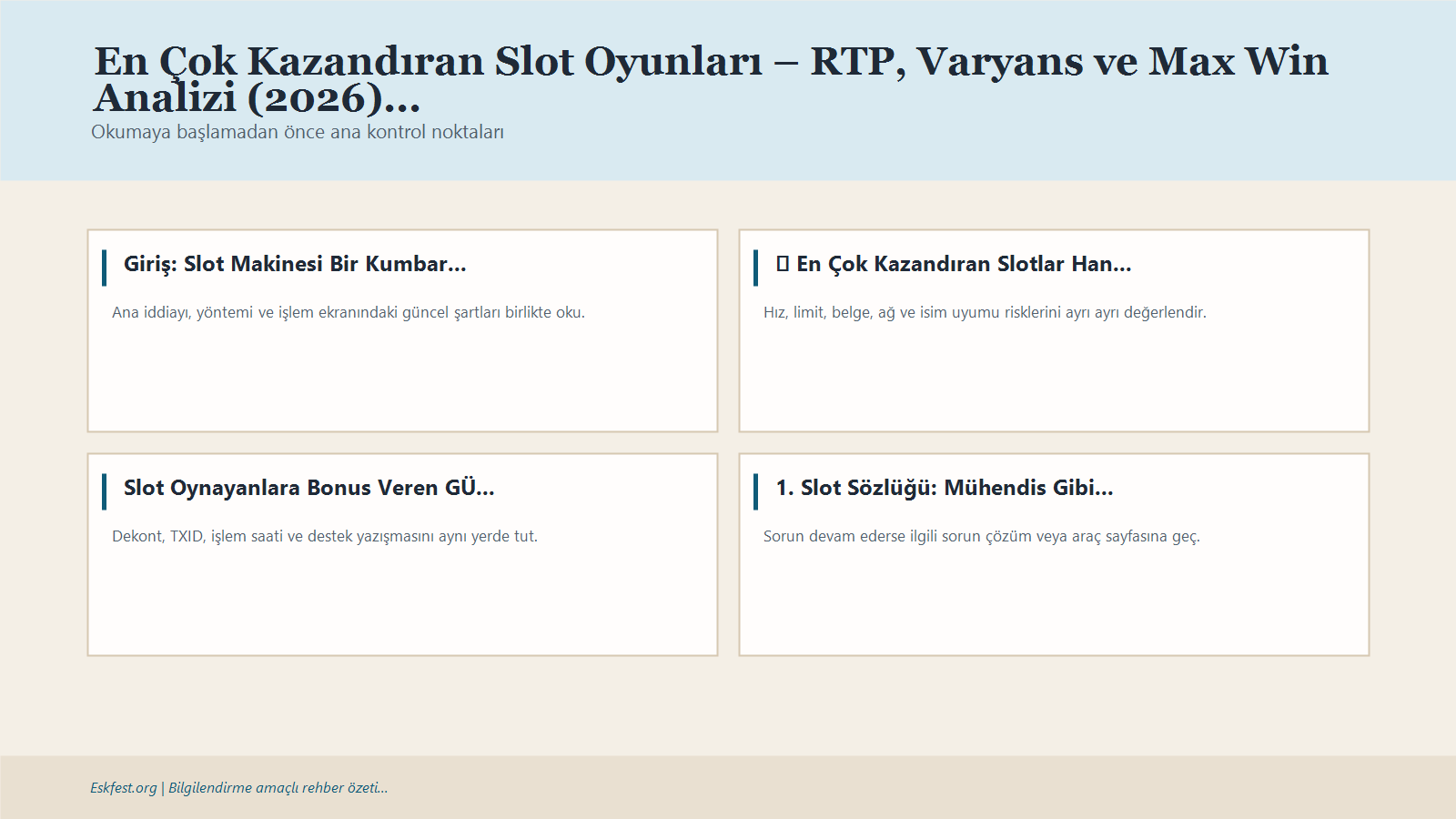 En Çok Kazandıran Slot Oyunları – RTP, Varyans ve Max Win Analizi (2026)...

Okumaya başlamadan önce ana kontrol noktaları

Giriş: Slot Makinesi Bir Kumbar...

Ana iddiayı, yöntemi ve işlem ekranındaki güncel şartları birlikte oku.

▯ En Çok Kazandıran Slotlar Han...

Hız, limit, belge, ağ ve isim uyumu risklerini ayrı ayrı değerlendir.

Slot Oynayanlara Bonus Veren GÜ...

Dekont, TXID, işlem saati ve destek yazışmasını aynı yerde tut.

1. Slot Sözlüğü: Mühendis Gibi...

Sorun devam ederse ilgili sorun çözüm veya araç sayfasına geç.

Eskfest.org | Bilgilendirme amaçlı rehber özeti...