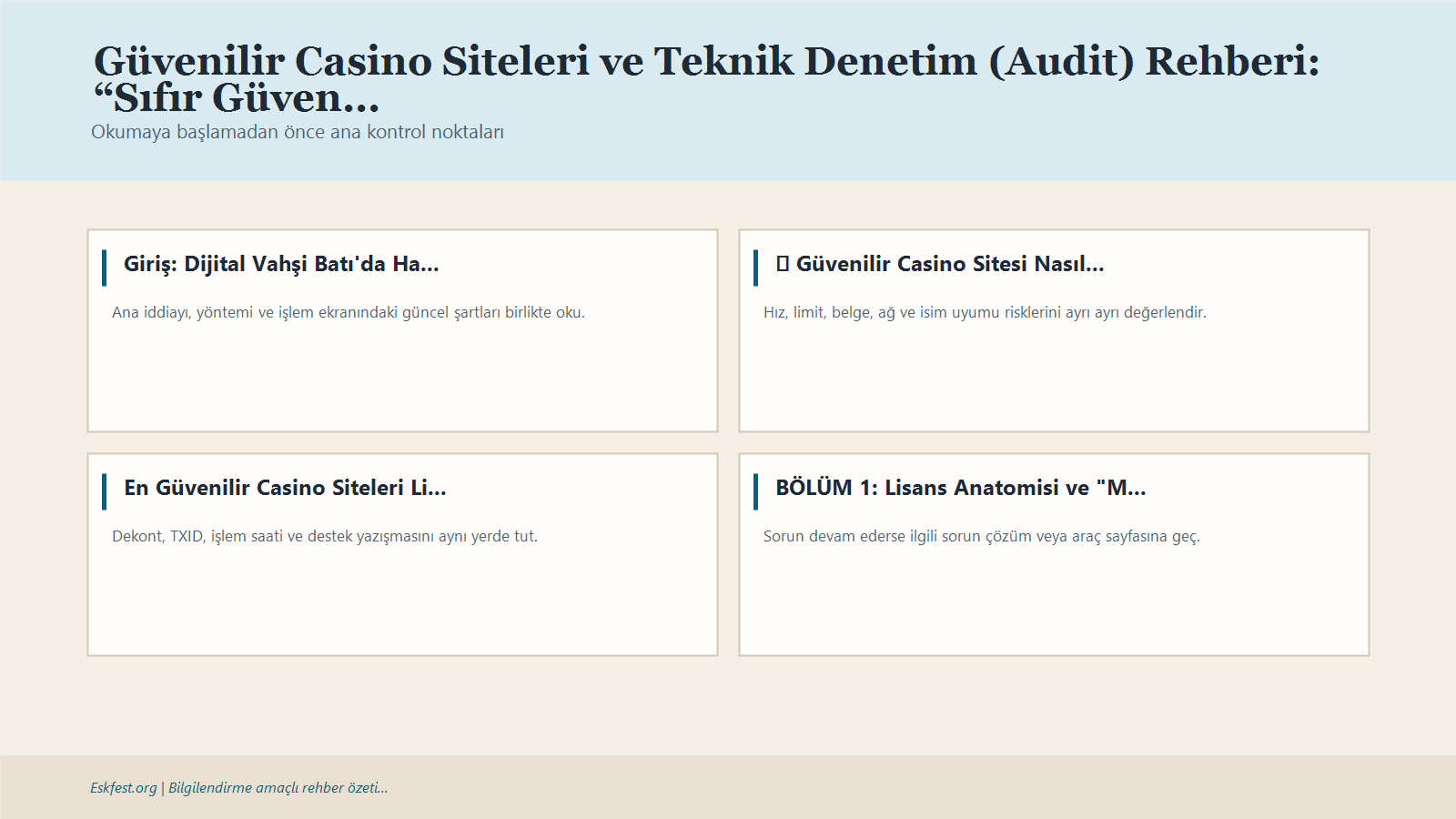 Güvenilir Casino Siteleri ve Teknik Denetim (Audit) Rehberi: “Sıfır Güven...

Okumaya başlamadan önce ana kontrol noktaları

Giriş: Dijital Vahşi Batı'da Ha...

Ana iddiayı, yöntemi ve işlem ekranındaki güncel şartları birlikte oku.

▯ Güvenilir Casino Sitesi Nasıl...

Hız, limit, belge, ağ ve isim uyumu risklerini ayrı ayrı değerlendir.

En Güvenilir Casino Siteleri Li...

Dekont, TXID, işlem saati ve destek yazışmasını aynı yerde tut.

BÖLÜM 1: Lisans Anatomisi ve "M...

Sorun devam ederse ilgili sorun çözüm veya araç sayfasına geç.

Eskfest.org | Bilgilendirme amaçlı rehber özeti...