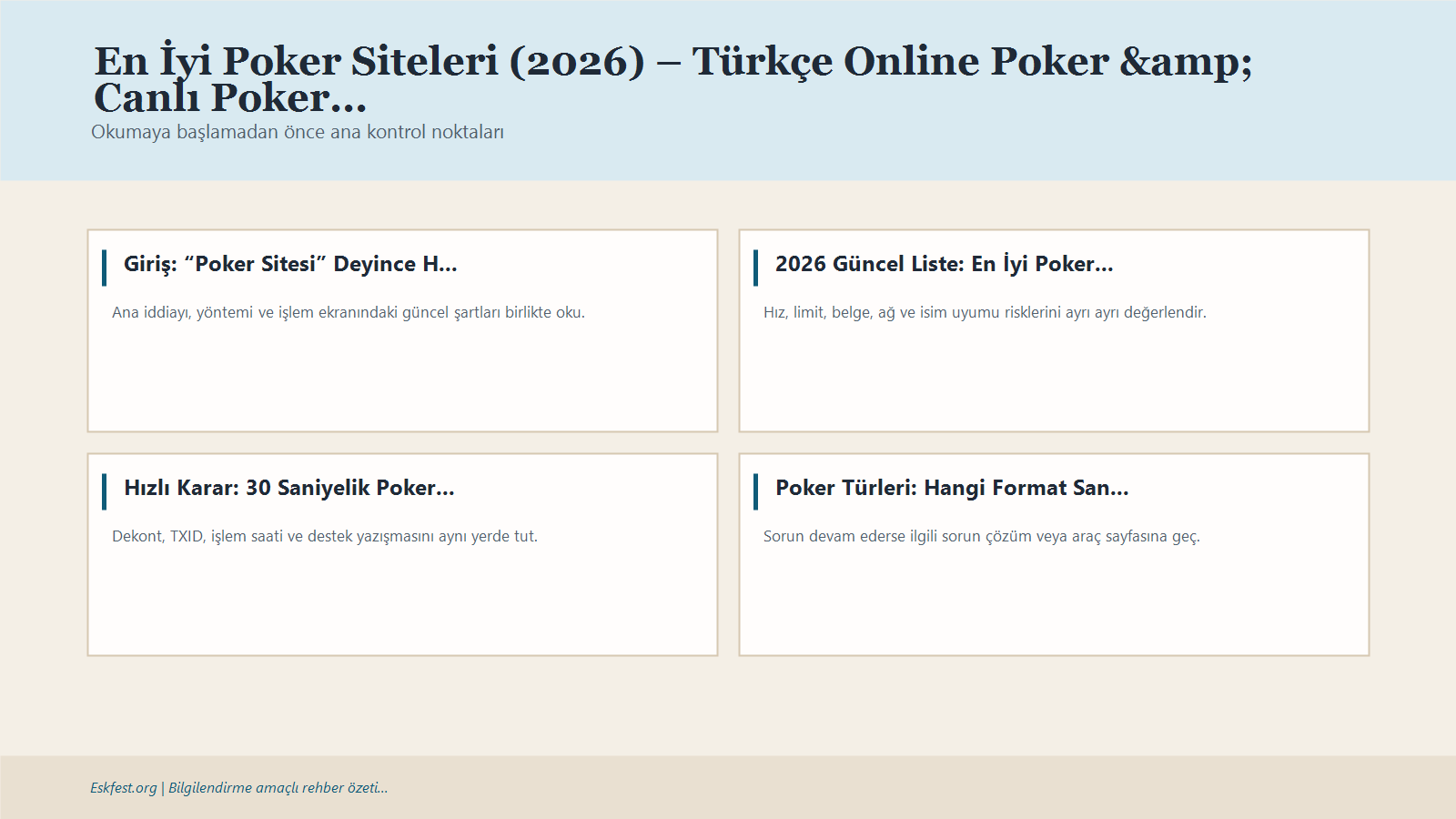 En İyi Poker Siteleri (2026) – Türkçe Online Poker &amp; Canlı Poker...

Okumaya başlamadan önce ana kontrol noktaları

Giriş: “Poker Sitesi” Deyince H...

Ana iddiayı, yöntemi ve işlem ekranındaki güncel şartları birlikte oku.

2026 Güncel Liste: En İyi Poker...

Hız, limit, belge, ağ ve isim uyumu risklerini ayrı ayrı değerlendir.

Hızlı Karar: 30 Saniyelik Poker...

Dekont, TXID, işlem saati ve destek yazışmasını aynı yerde tut.

Poker Türleri: Hangi Format San...

Sorun devam ederse ilgili sorun çözüm veya araç sayfasına geç.

Eskfest.org | Bilgilendirme amaçlı rehber özeti...