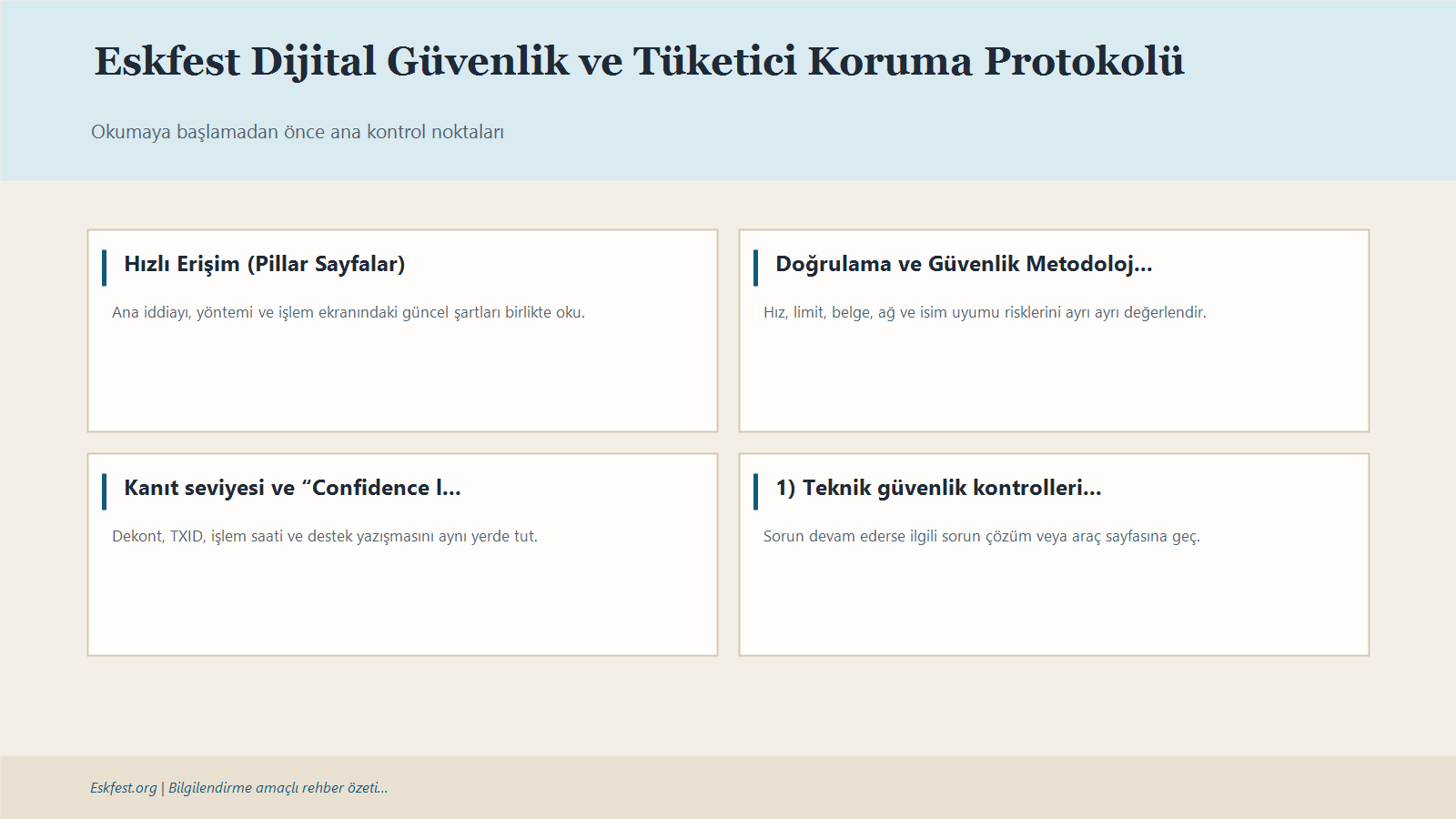 Eskfest Dijital Güvenlik ve Tüketici Koruma Protokolü

Okumaya başlamadan önce ana kontrol noktaları

Hızlı Erişim (Pillar Sayfalar)

Ana iddiayı, yöntemi ve işlem ekranındaki güncel şartları birlikte oku.

Doğrulama ve Güvenlik Metodoloj...

Hız, limit, belge, ağ ve isim uyumu risklerini ayrı ayrı değerlendir.

Kanıt seviyesi ve “Confidence l...

Dekont, TXID, işlem saati ve destek yazışmasını aynı yerde tut.

1) Teknik güvenlik kontrolleri...

Sorun devam ederse ilgili sorun çözüm veya araç sayfasına geç.

Eskfest.org | Bilgilendirme amaçlı rehber özeti...