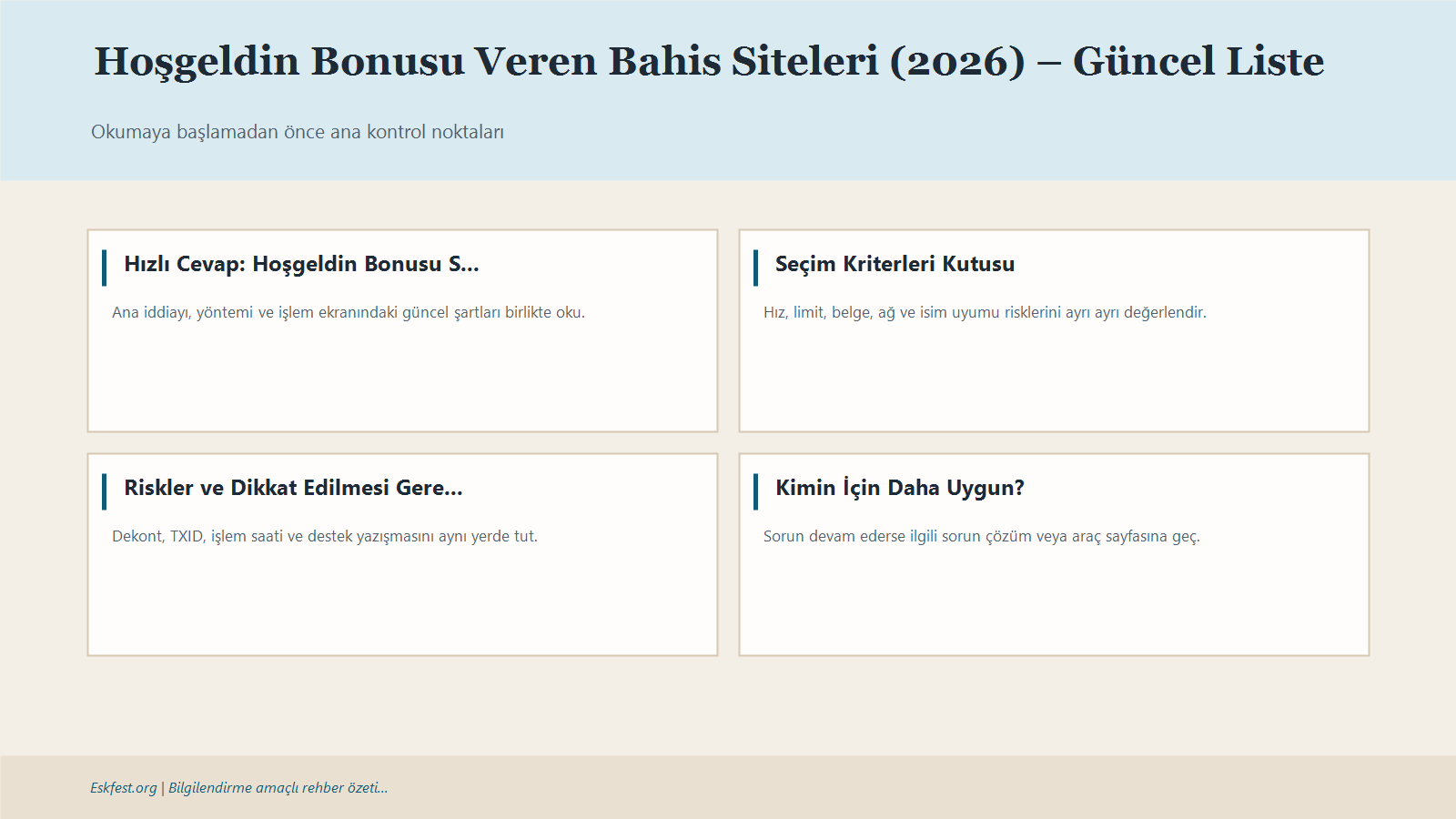 Hoşgeldin Bonusu Veren Bahis Siteleri (2026) – Güncel Liste

Okumaya başlamadan önce ana kontrol noktaları

Hızlı Cevap: Hoşgeldin Bonusu S...

Ana iddiayı, yöntemi ve işlem ekranındaki güncel şartları birlikte oku.

Seçim Kriterleri Kutusu

Hız, limit, belge, ağ ve isim uyumu risklerini ayrı ayrı değerlendir.

Riskler ve Dikkat Edilmesi Gere...

Dekont, TXID, işlem saati ve destek yazışmasını aynı yerde tut.

Kimin İçin Daha Uygun?

Sorun devam ederse ilgili sorun çözüm veya araç sayfasına geç.

Eskfest.org | Bilgilendirme amaçlı rehber özeti...