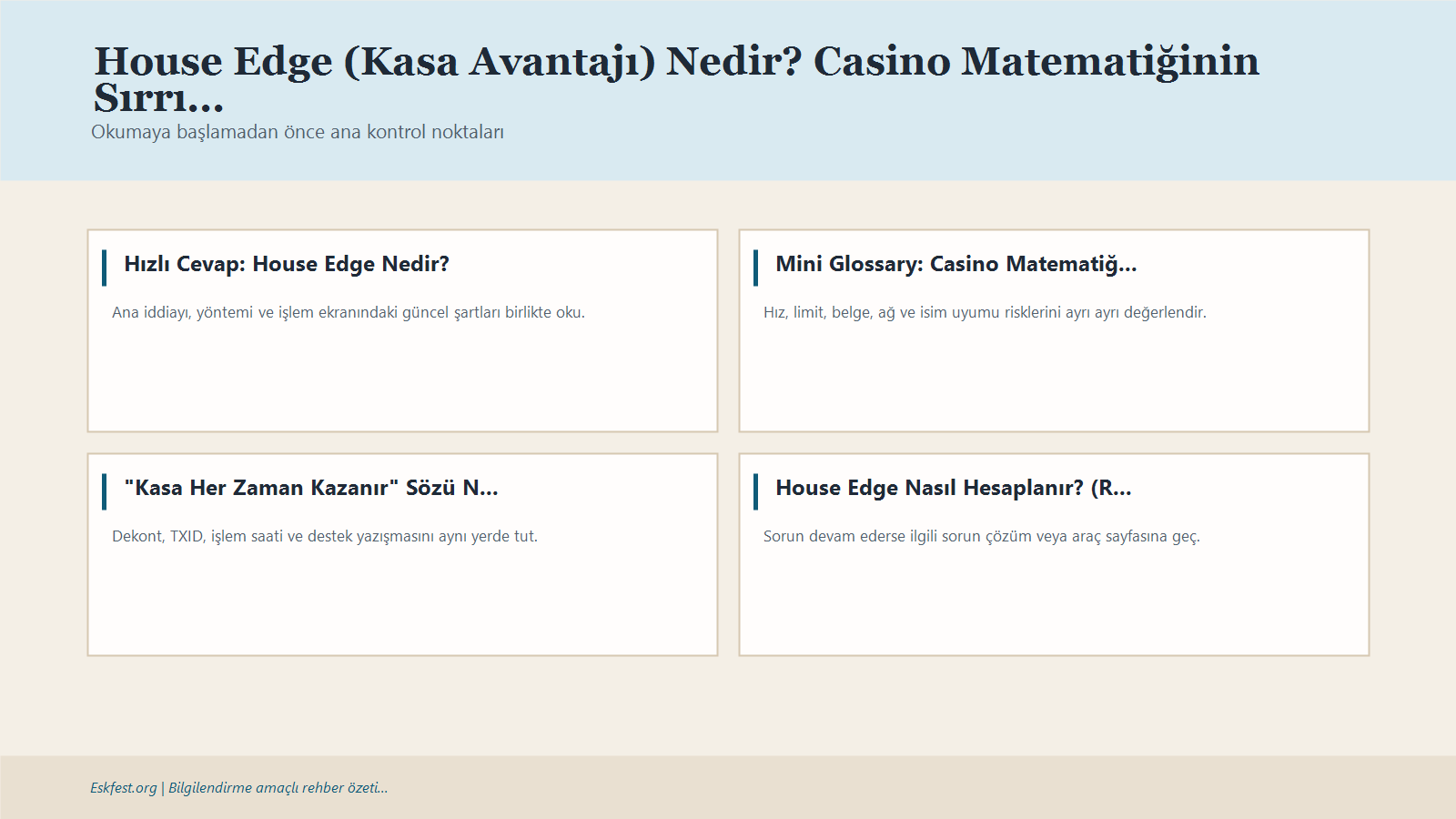 House Edge (Kasa Avantajı) Nedir? Casino Matematiğinin Sırrı...

Okumaya başlamadan önce ana kontrol noktaları

Hızlı Cevap: House Edge Nedir?

Ana iddiayı, yöntemi ve işlem ekranındaki güncel şartları birlikte oku.

Mini Glossary: Casino Matematiğ...

Hız, limit, belge, ağ ve isim uyumu risklerini ayrı ayrı değerlendir.

"Kasa Her Zaman Kazanır" Sözü N...

Dekont, TXID, işlem saati ve destek yazışmasını aynı yerde tut.

House Edge Nasıl Hesaplanır? (R...

Sorun devam ederse ilgili sorun çözüm veya araç sayfasına geç.

Eskfest.org | Bilgilendirme amaçlı rehber özeti...