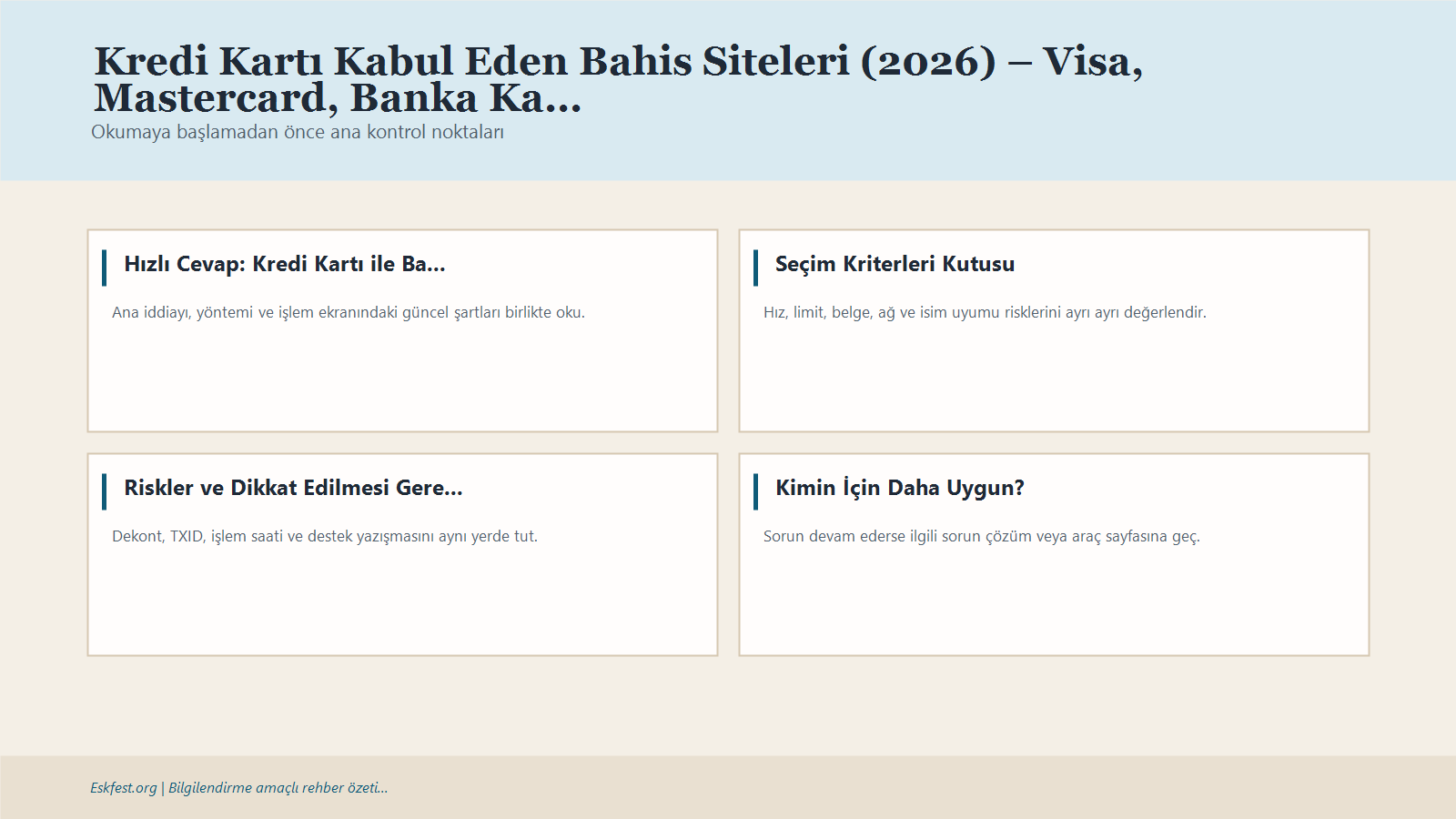 Kredi Kartı Kabul Eden Bahis Siteleri (2026) – Visa, Mastercard, Banka Ka...

Okumaya başlamadan önce ana kontrol noktaları

Hızlı Cevap: Kredi Kartı ile Ba...

Ana iddiayı, yöntemi ve işlem ekranındaki güncel şartları birlikte oku.

Seçim Kriterleri Kutusu

Hız, limit, belge, ağ ve isim uyumu risklerini ayrı ayrı değerlendir.

Riskler ve Dikkat Edilmesi Gere...

Dekont, TXID, işlem saati ve destek yazışmasını aynı yerde tut.

Kimin İçin Daha Uygun?

Sorun devam ederse ilgili sorun çözüm veya araç sayfasına geç.

Eskfest.org | Bilgilendirme amaçlı rehber özeti...