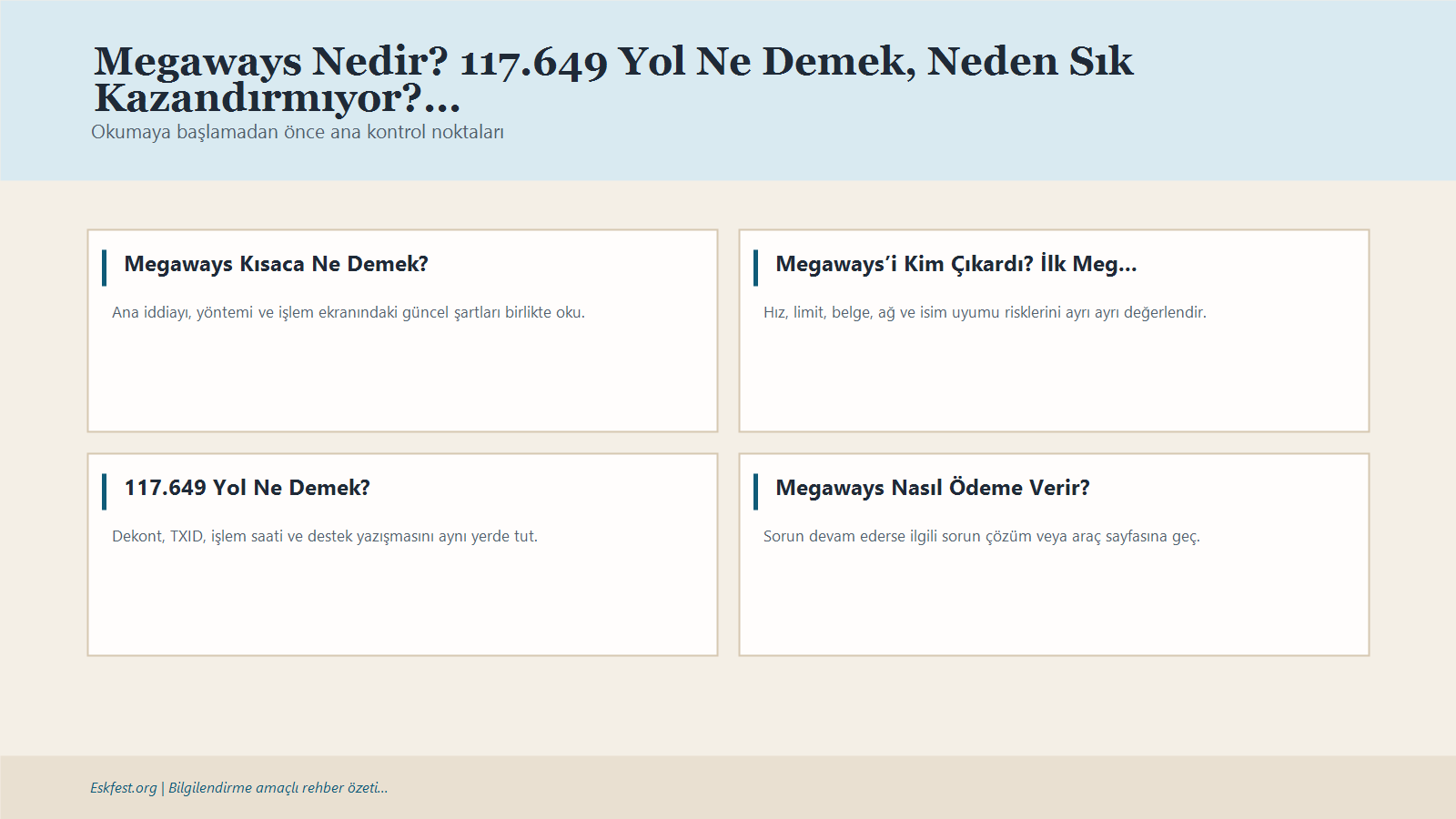 Megaways Nedir? 117.649 Yol Ne Demek, Neden Sık Kazandırmıyor?...

Okumaya başlamadan önce ana kontrol noktaları

Megaways Kısaca Ne Demek?

Ana iddiayı, yöntemi ve işlem ekranındaki güncel şartları birlikte oku.

Megaways'i Kim Çıkardı? İlk Meg...

Hız, limit, belge, ağ ve isim uyumu risklerini ayrı ayrı değerlendir.

117.649 Yol Ne Demek?

Dekont, TXID, işlem saati ve destek yazışmasını aynı yerde tut.

Megaways Nasıl Ödeme Verir?

Sorun devam ederse ilgili sorun çözüm veya araç sayfasına geç.

Eskfest.org | Bilgilendirme amaçlı rehber özeti...