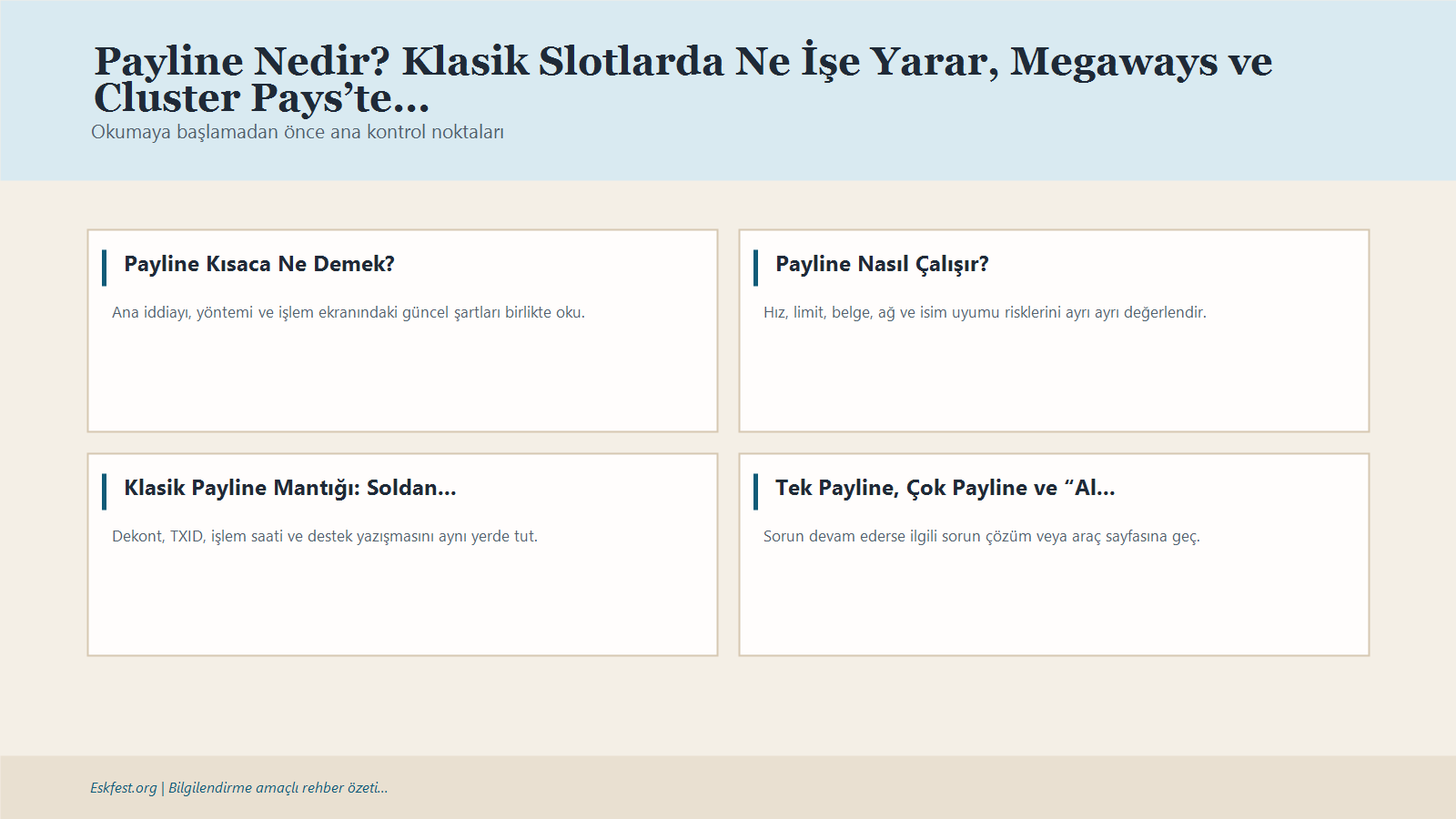 Payline Nedir? Klasik Slotlarda Ne İşe Yarar, Megaways ve Cluster Pays’te...

Okumaya başlamadan önce ana kontrol noktaları

Payline Kısaca Ne Demek?

Ana iddiayı, yöntemi ve işlem ekranındaki güncel şartları birlikte oku.

Payline Nasıl Çalışır?

Hız, limit, belge, ağ ve isim uyumu risklerini ayrı ayrı değerlendir.

Klasik Payline Mantığı: Soldan...

Dekont, TXID, işlem saati ve destek yazışmasını aynı yerde tut.

Tek Payline, Çok Payline ve “Al...

Sorun devam ederse ilgili sorun çözüm veya araç sayfasına geç.

Eskfest.org | Bilgilendirme amaçlı rehber özeti...