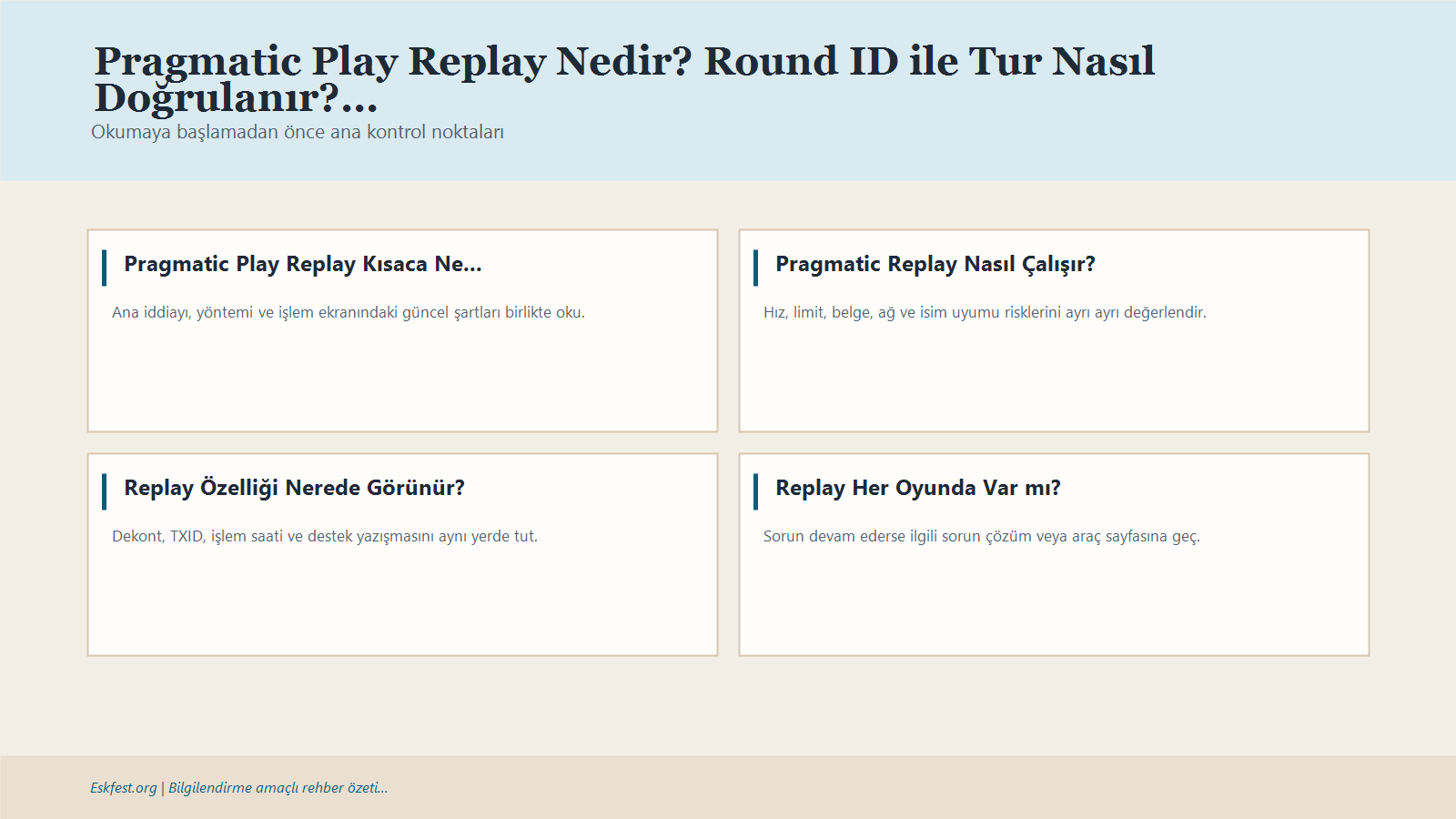 Pragmatic Play Replay Nedir? Round ID ile Tur Nasıl Doğrulanır?...

Okumaya başlamadan önce ana kontrol noktaları

Pragmatic Play Replay Kısaca Ne...

Ana iddiayı, yöntemi ve işlem ekranındaki güncel şartları birlikte oku.

Pragmatic Replay Nasıl Çalışır?

Hız, limit, belge, ağ ve isim uyumu risklerini ayrı ayrı değerlendir.

Replay Özelliği Nerede Görünür?

Dekont, TXID, işlem saati ve destek yazışmasını aynı yerde tut.

Replay Her Oyunda Var mı?

Sorun devam ederse ilgili sorun çözüm veya araç sayfasına geç.

Eskfest.org | Bilgilendirme amaçlı rehber özeti...