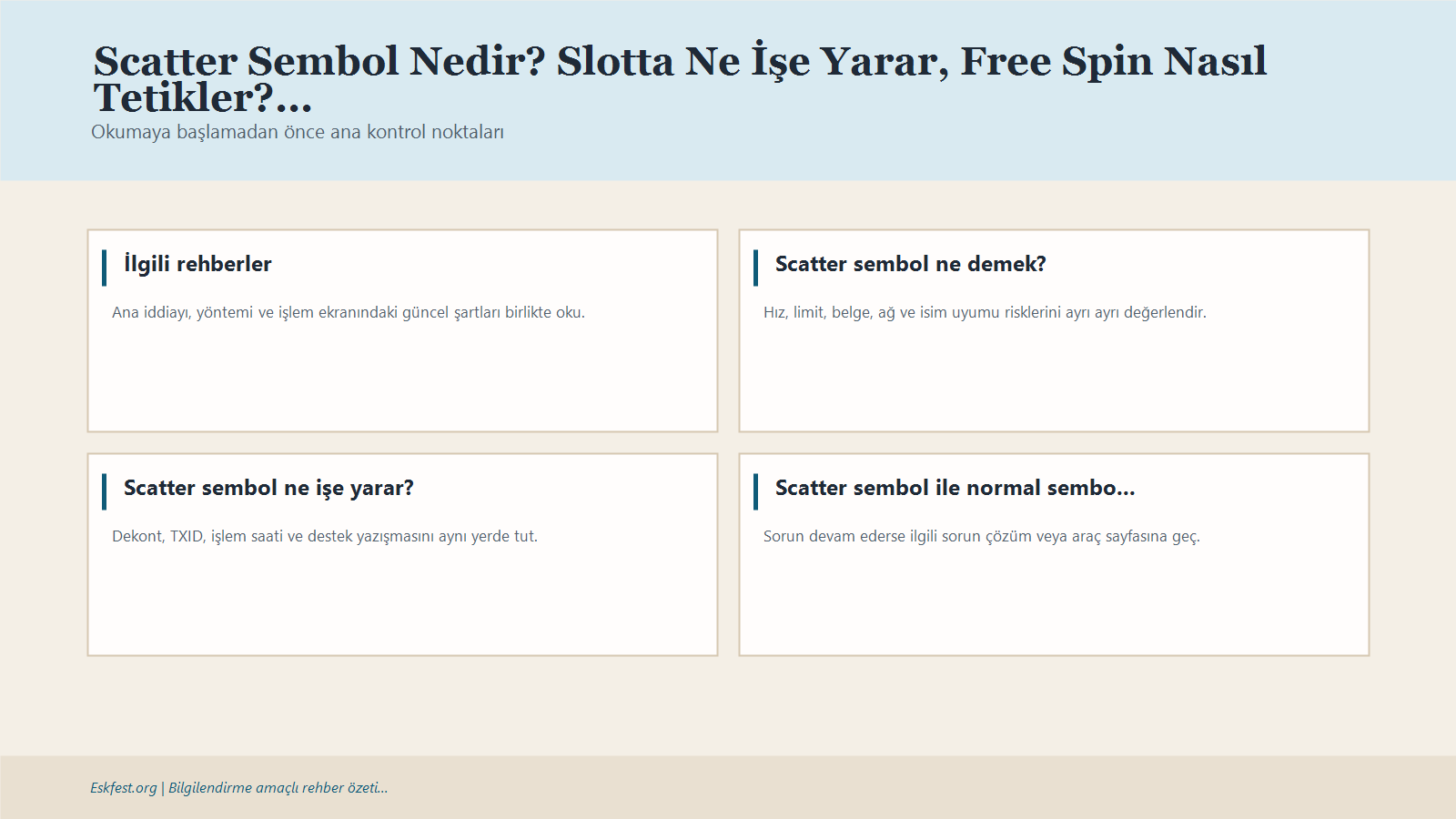 Scatter Sembol Nedir? Slotta Ne İşe Yarar, Free Spin Nasıl Tetikler?...

Okumaya başlamadan önce ana kontrol noktaları

İlgili rehberler

Ana iddiayı, yöntemi ve işlem ekranındaki güncel şartları birlikte oku.

Scatter sembol ne demek?

Hız, limit, belge, ağ ve isim uyumu risklerini ayrı ayrı değerlendir.

Scatter sembol ne işe yarar?

Dekont, TXID, işlem saati ve destek yazışmasını aynı yerde tut.

Scatter sembol ile normal sembo...

Sorun devam ederse ilgili sorun çözüm veya araç sayfasına geç.

Eskfest.org | Bilgilendirme amaçlı rehber özeti...