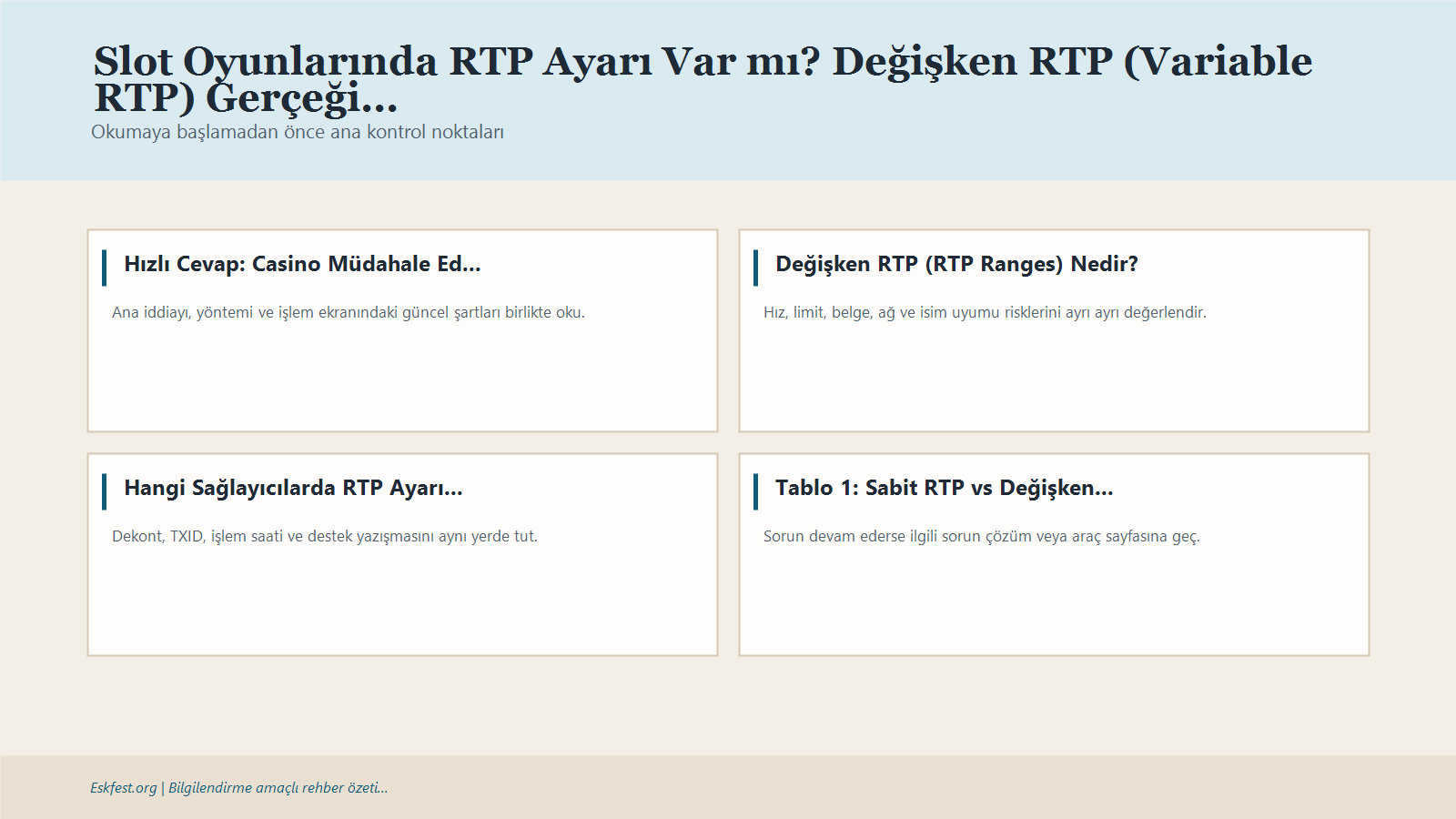 Slot Oyunlarında RTP Ayarı Var mı? Değişken RTP (Variable RTP) Gerçeği...

Okumaya başlamadan önce ana kontrol noktaları

Hızlı Cevap: Casino Müdahale Ed...

Ana iddiayı, yöntemi ve işlem ekranındaki güncel şartları birlikte oku.

Değişken RTP (RTP Ranges) Nedir?

Hız, limit, belge, ağ ve isim uyumu risklerini ayrı ayrı değerlendir.

Hangi Sağlayıcılarda RTP Ayarı...

Dekont, TXID, işlem saati ve destek yazışmasını aynı yerde tut.

Tablo 1: Sabit RTP vs Değişken...

Sorun devam ederse ilgili sorun çözüm veya araç sayfasına geç.

Eskfest.org | Bilgilendirme amaçlı rehber özeti...