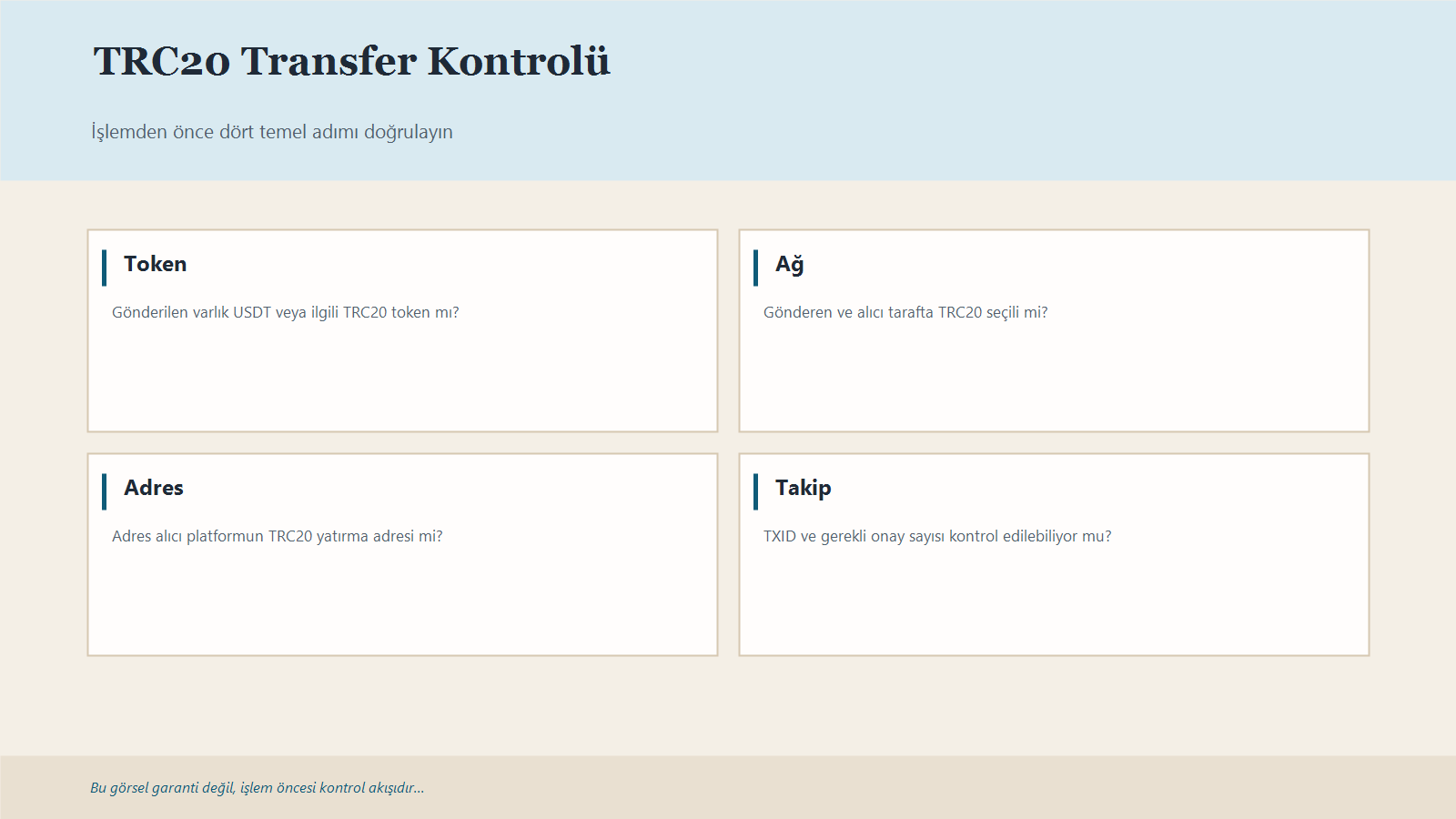 TRC20 Transfer Kontrolü

İşlemden önce dört temel adımı doğrulayın

Token

Gönderilen varlık USDT veya ilgili TRC20 token mı?

Ağ

Gönderen ve alıcı tarafta TRC20 seçili mi?

Adres

Adres alıcı platformun TRC20 yatırma adresi mi?

Takip

TXID ve gerekli onay sayısı kontrol edilebiliyor mu?

Bu görsel garanti değil, işlem öncesi kontrol akışıdır...