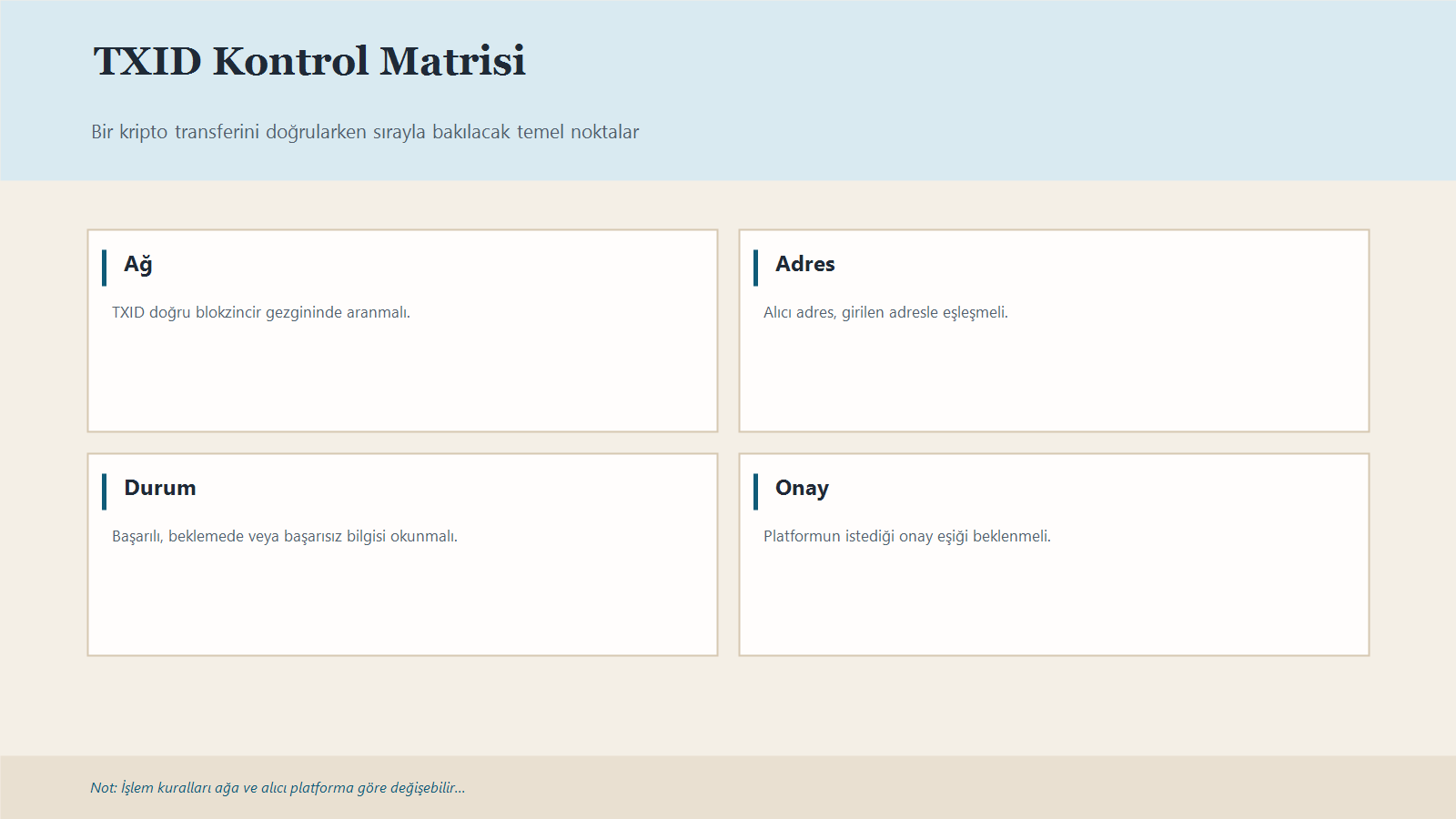 TXID Kontrol Matrisi

Bir kripto transferini doğrularken sırayla bakılacak temel noktalar

Ağ

TXID doğru blokzincir gezgininde aranmalı.

Adres

Alıcı adres, girilen adresle eşleşmeli.

Durum

Başarılı, beklemede veya başarısız bilgisi okunmalı.

Onay

Platformun istediği onay eşiği beklenmeli.

Not: İşlem kuralları ağa ve alıcı platforma göre değişebilir...