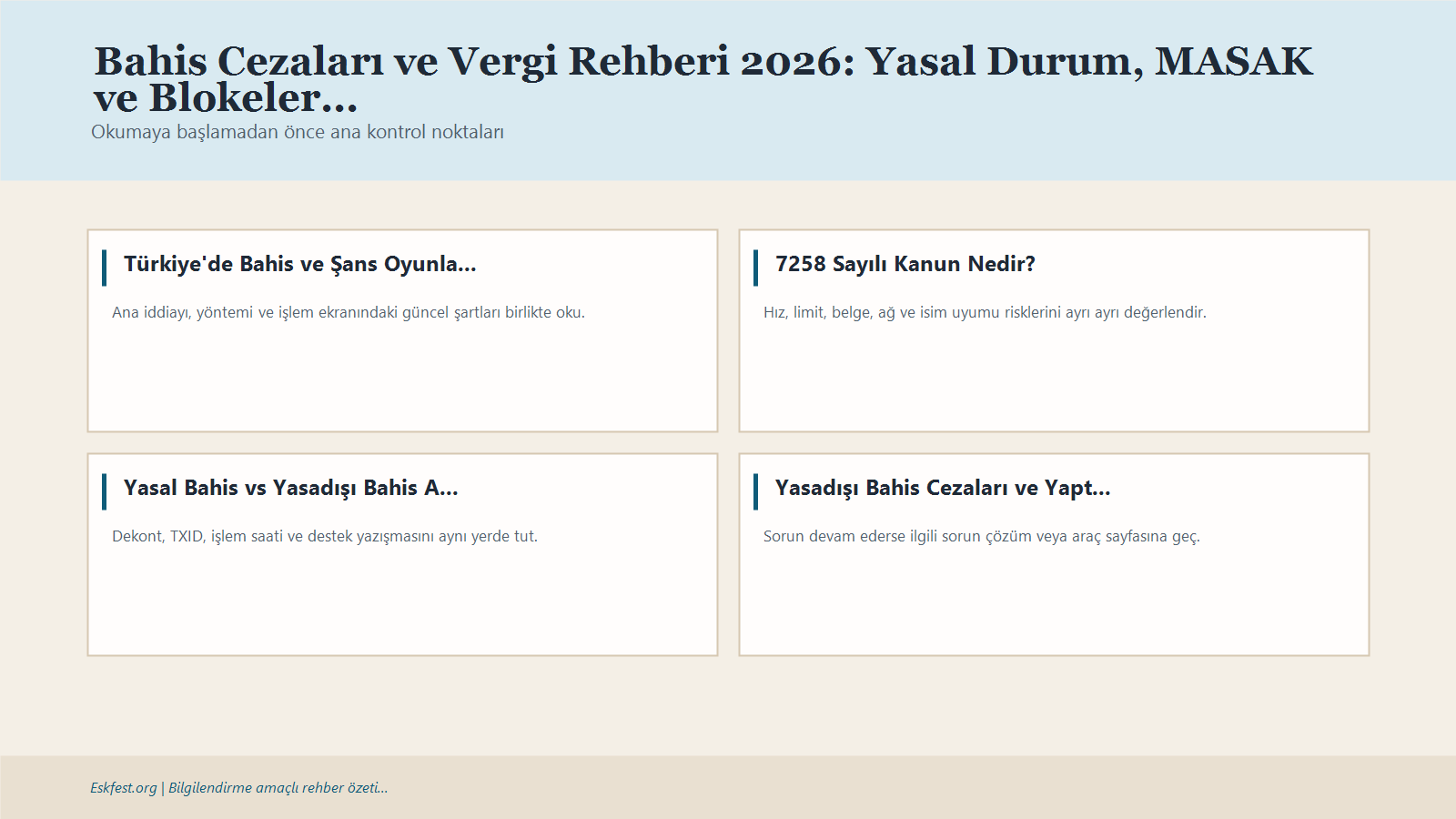 Bahis Cezaları ve Vergi Rehberi 2026: Yasal Durum, MASAK ve Blokeler...

Okumaya başlamadan önce ana kontrol noktaları

Türkiye'de Bahis ve Şans Oyunla...

Ana iddiayı, yöntemi ve işlem ekranındaki güncel şartları birlikte oku.

7258 Sayılı Kanun Nedir?

Hız, limit, belge, ağ ve isim uyumu risklerini ayrı ayrı değerlendir.

Yasal Bahis vs Yasadışı Bahis A...

Dekont, TXID, işlem saati ve destek yazışmasını aynı yerde tut.

Yasadışı Bahis Cezaları ve Yapt...

Sorun devam ederse ilgili sorun çözüm veya araç sayfasına geç.

Eskfest.org | Bilgilendirme amaçlı rehber özeti...